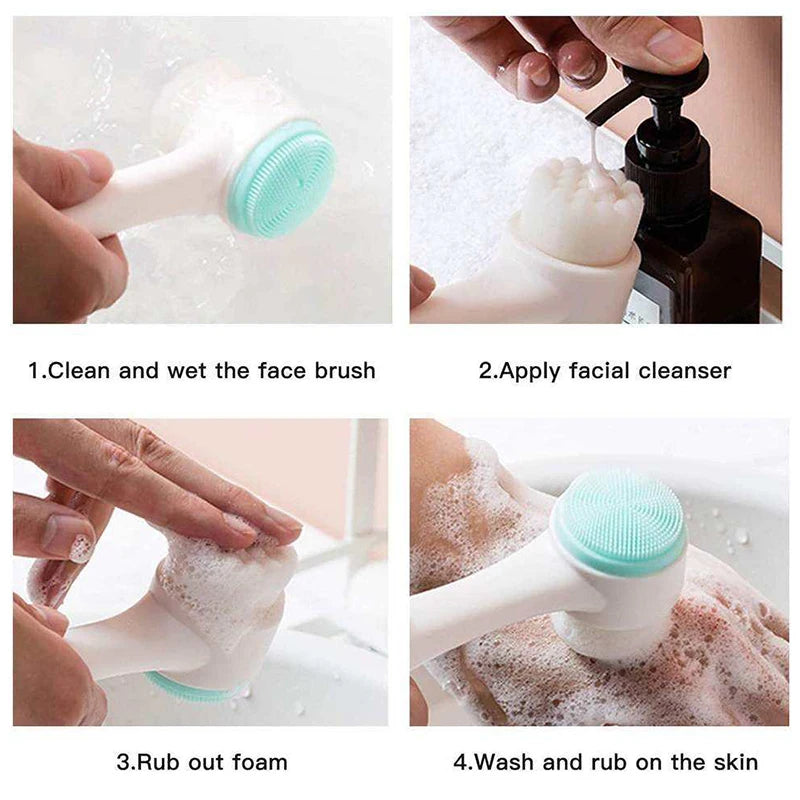 1.Clean and wet the face brush

2.Apply facial cleanser

3.Rub out foam

4.Wash and rub on the skin